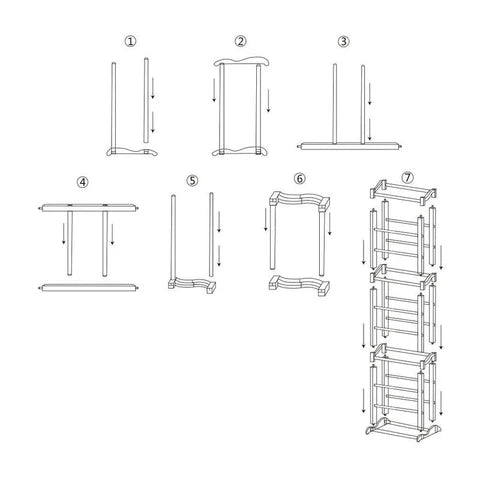 ①
②
③
④
⑤
⑥
⑦